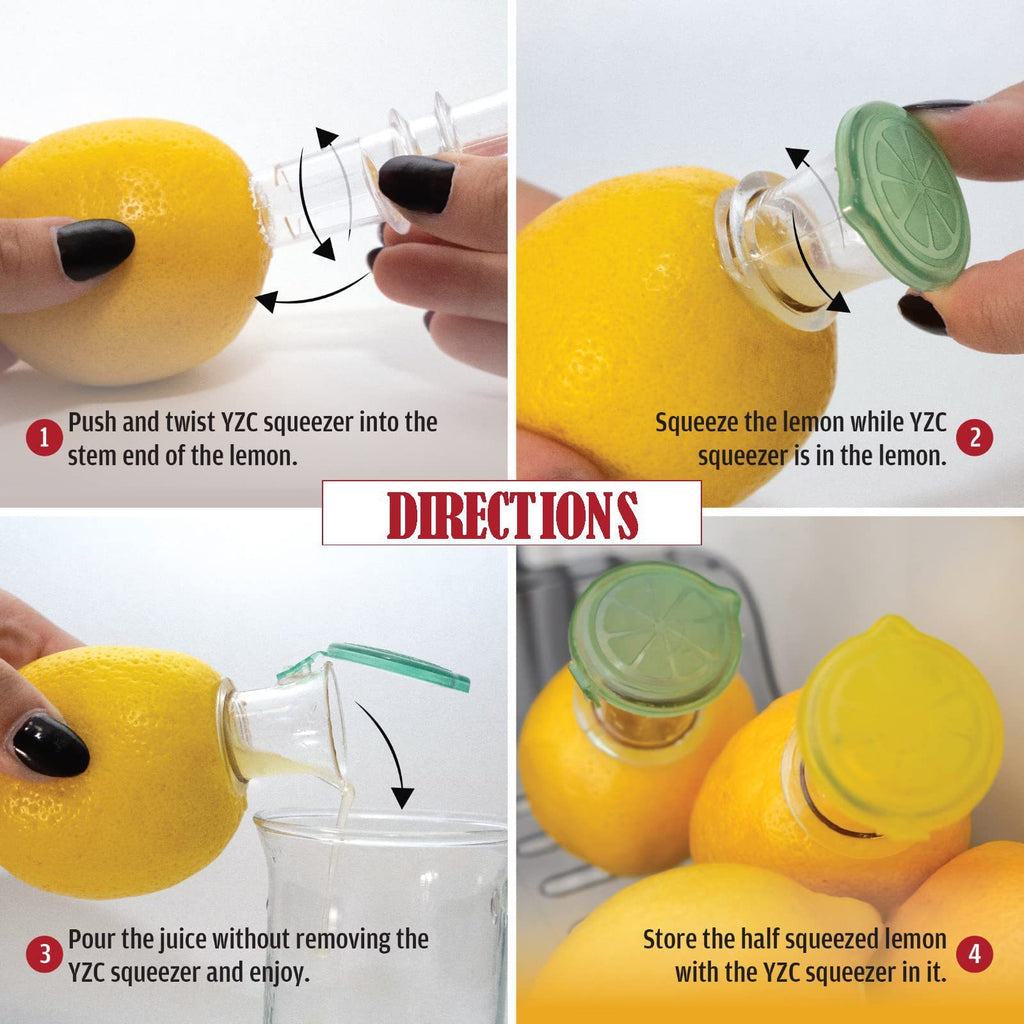 1 Push and twist YZC squeezer into the stem end of the lemon.

Squeeze the lemon while YZC squeezer is in the lemon. 2

DIRECTIONS

3 Pour the juice without removing the YZC squeezer and enjoy.

Store the half squeezed lemon with the YZC squeezer in it. 4